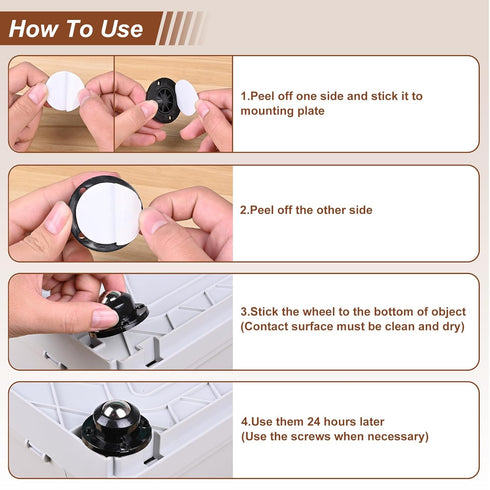 How To Use

1.Peel off one side and stick it to mounting plate

2.Peel off the other side

3.Stick the wheel to the bottom of object (Contact surface must be clean and dry)

4.Use them 24 hours later (Use the screws when necessary)