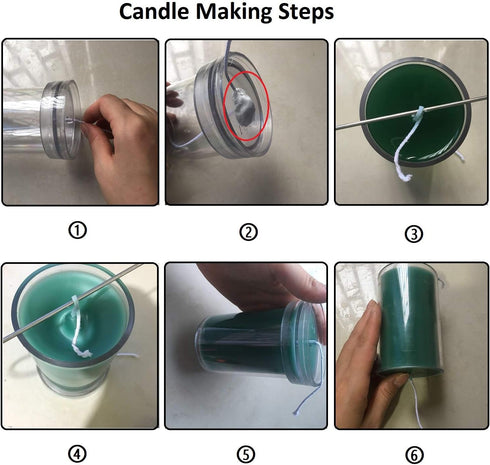 Candle Making Steps

①

②

③

④

⑤

⑥