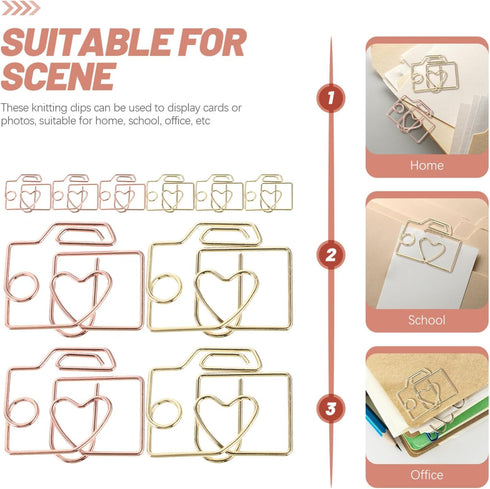 SUITABLE FOR SCENE

These knitting clips can be used to display cards or photos, suitable for home, school, office, etc

1

Home

2

School

3

Office