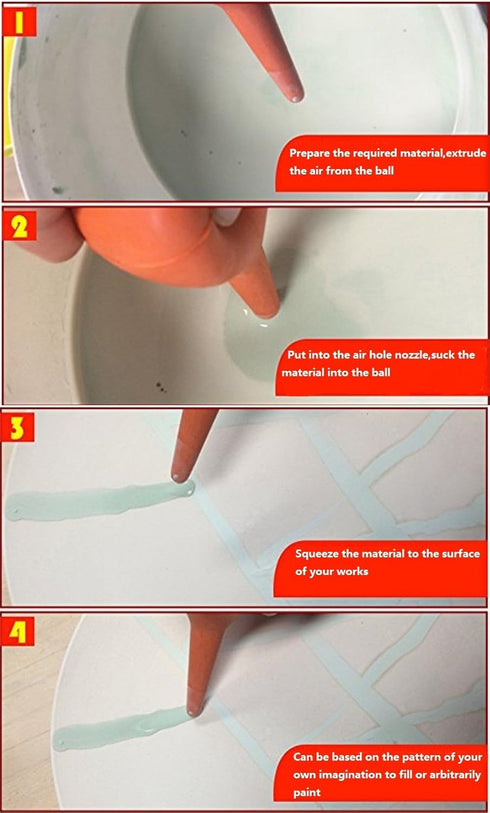 1

Prepare the required material,extrude the air from the ball

2

Put into the air hole nozzle,suck the material into the ball

3

Squeeze the material to the surface of your works

4

Can be based on the pattern of your own imagination to fill or arbitrarily paint