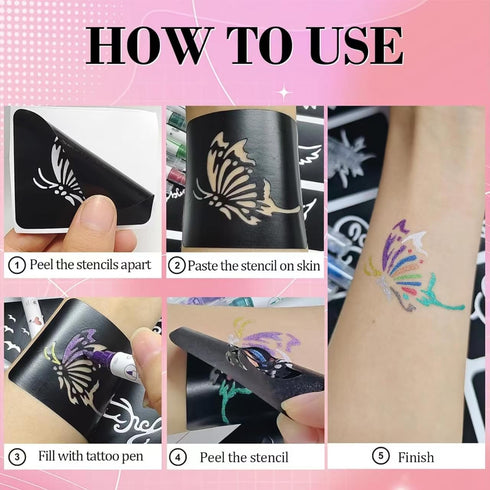 HOW TO USE

① Peel the stencils apart

② Paste the stencil on skin

③ Fill with tattoo pen

④ Peel the stencil

⑤ Finish