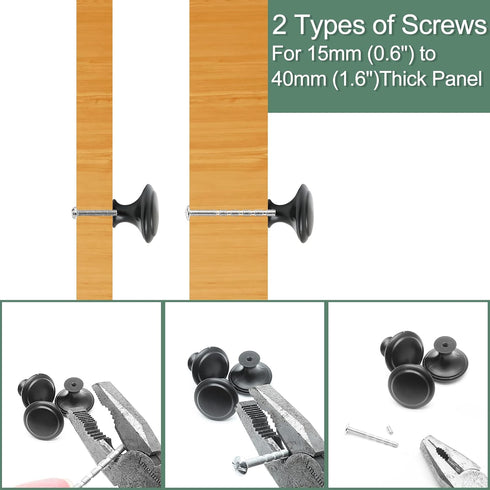 2 Types of Screws
For 15mm (0.6") to 40mm (1.6")Thick Panel