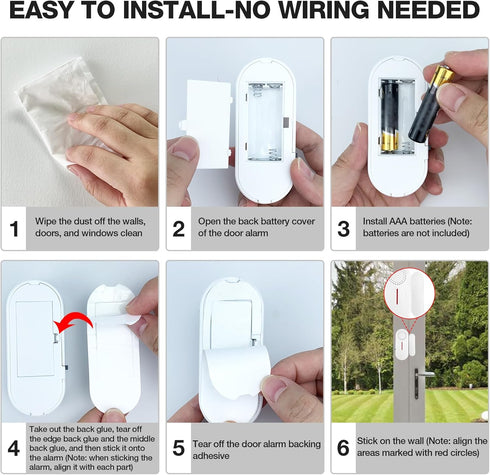 EASY TO INSTALL-NO WIRING NEEDED

1 Wipe the dust off the walls, doors, and windows clean

2 Open the back battery cover of the door alarm

3 Install AAA batteries (Note: batteries are not included)

4 Take out the back glue, tear off the edge back glue and the middle back glue, and then stick it onto the alarm (Note: when sticking the alarm, align it with each part)

5 Tear off the door alarm backing adhesive

6 Stick on the wall (Note: align the areas marked with red circles)