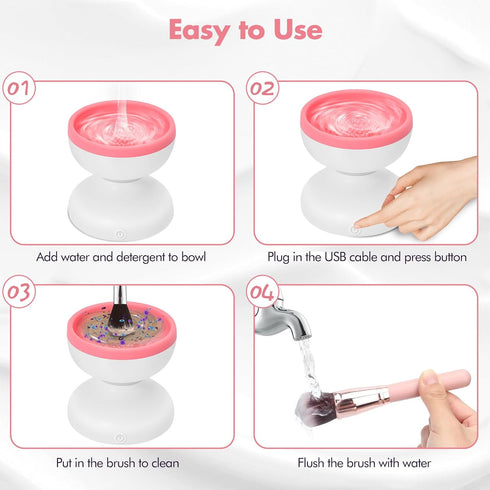 Easy to Use

01

Add water and detergent to bowl

02

Plug in the USB cable and press button

03

Put in the brush to clean

04

Flush the brush with water