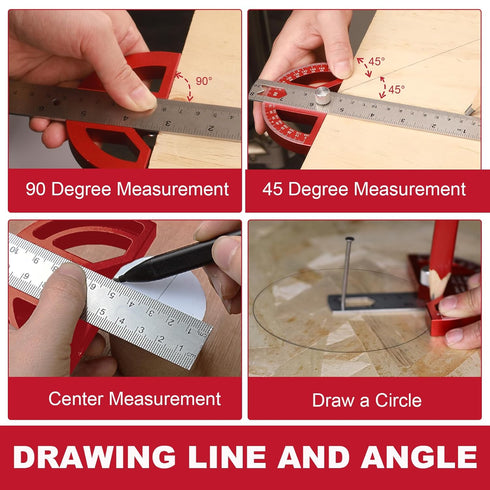 90°

90 Degree Measurement

45°

45°

45 Degree Measurement

Center Measurement

Draw a Circle

DRAWING LINE AND ANGLE