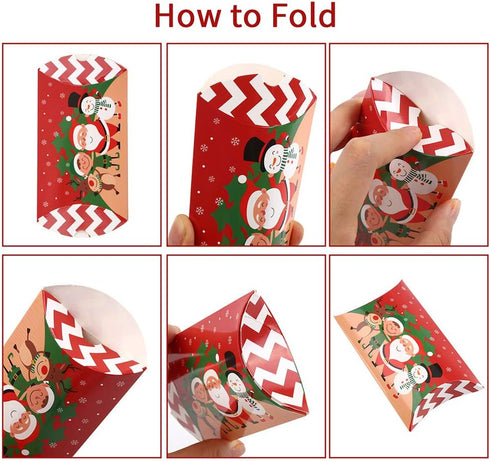 How to Fold