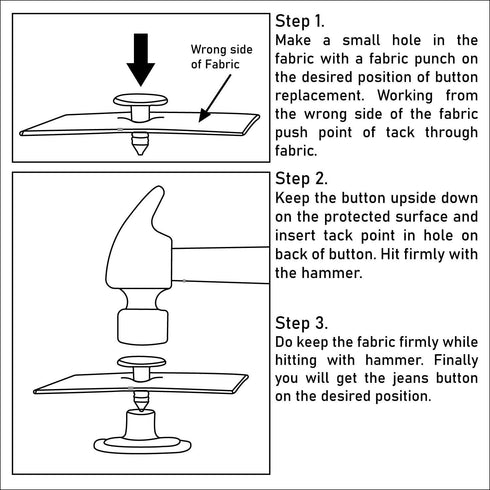 Wrong side of Fabric

Step 1.
Make a small hole in the fabric with a fabric punch on the desired position of button replacement. Working from the wrong side of the fabric push point of tack through fabric.

Step 2.
Keep the button upside down on the protected surface and insert tack point in hole on back of button. Hit firmly with the hammer.

Step 3.
Do keep the fabric firmly while hitting with hammer. Finally you will get the jeans button on the desired position.