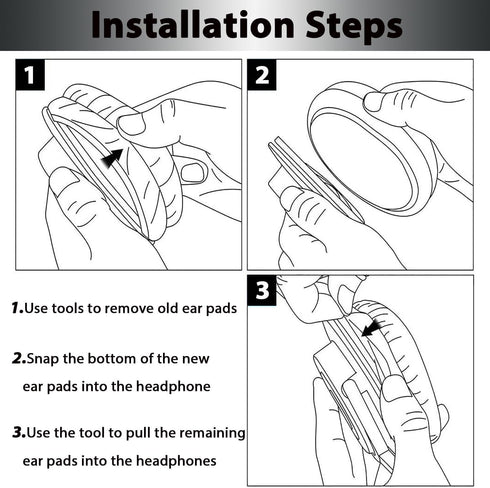 Installation Steps

1

2

3

1.Use tools to remove old ear pads

2.Snap the bottom of the new ear pads into the headphone

3.Use the tool to pull the remaining ear pads into the headphones