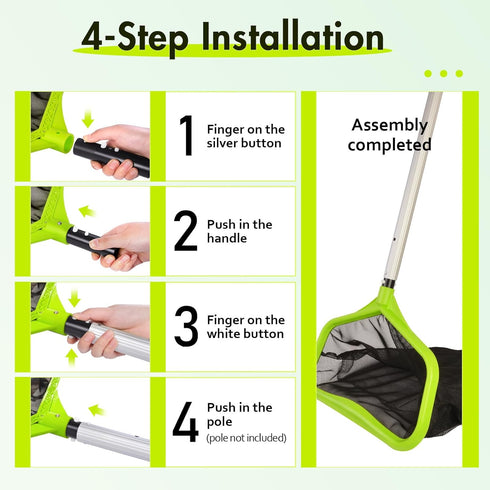 4-Step Installation

1 Finger on the silver button

2 Push in the handle

3 Finger on the white button

4 Push in the pole (pole not included)

Assembly completed