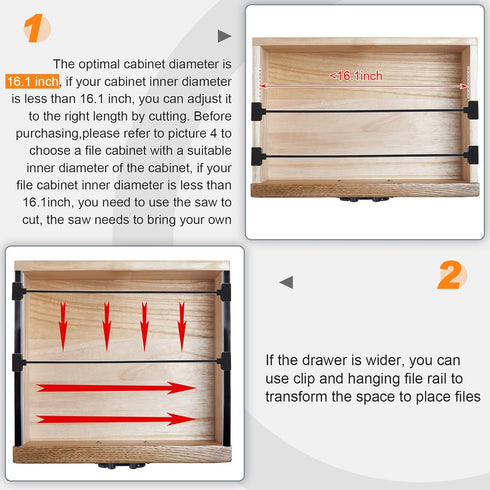 1

The optimal cabinet diameter is 16.1 inch, if your cabinet inner diameter is less than 16.1 inch, you can adjust it to the right length by cutting. Before purchasing,please refer to picture 4 to choose a file cabinet with a suitable inner diameter of the cabinet, if your file cabinet inner diameter is less than 16.1inch, you need to use the saw to cut, the saw needs to bring your own

<16.1inch

2

If the drawer is wider, you can use clip and hanging file rail to transform the space to place files