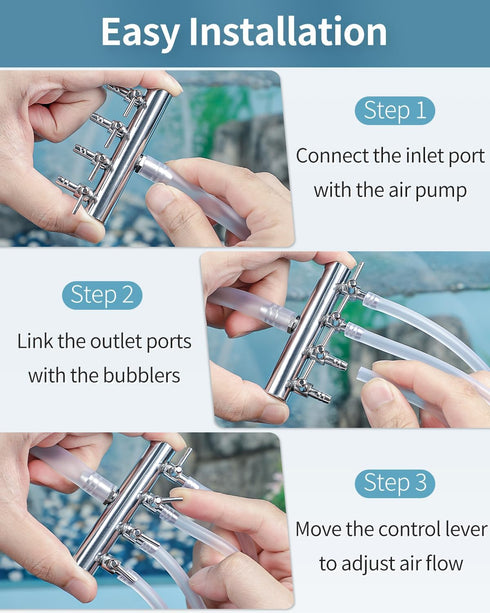 Easy Installation

Step 1

Connect the inlet port with the air pump

Step 2

Link the outlet ports with the bubblers

Step 3

Move the control lever to adjust air flow