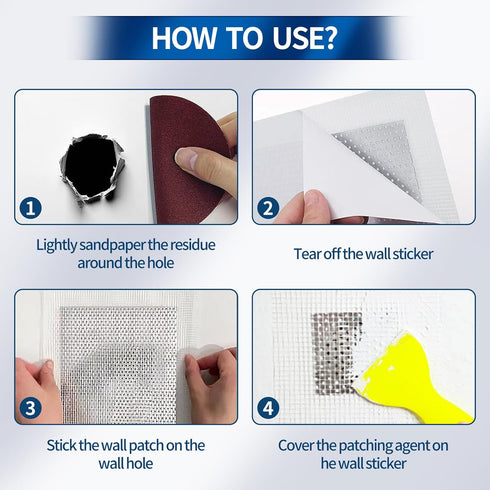 HOW TO USE?

1

Lightly sandpaper the residue around the hole

2

Tear off the wall sticker

3

Stick the wall patch on the wall hole

4

Cover the patching agent on he wall sticker