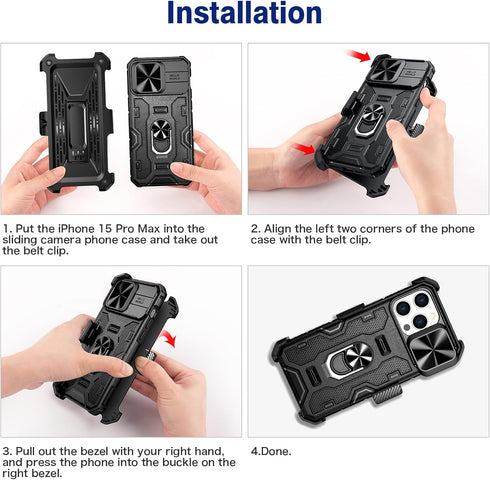 Installation

1. Put the iPhone 15 Pro Max into the sliding camera phone case and take out the belt clip.

2. Align the left two corners of the phone case with the belt clip.

3. Pull out the bezel with your right hand, and press the phone into the buckle on the right bezel.

4.Done.