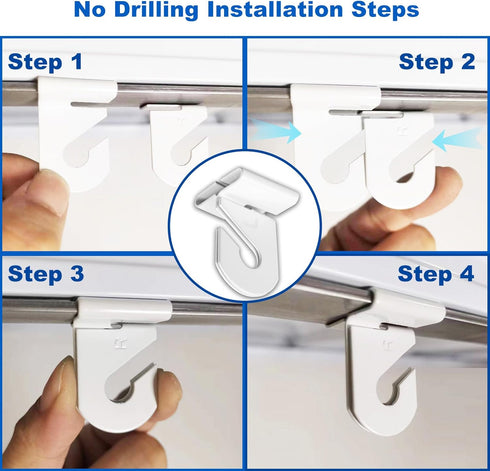 No Drilling Installation Steps

Step 1

Step 2

Step 3

Step 4