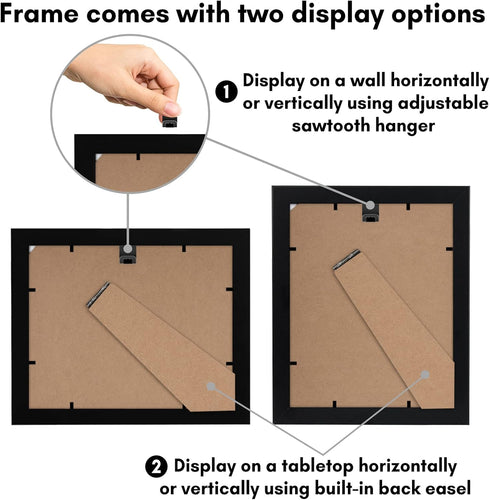 Frame comes with two display options

1 Display on a wall horizontally or vertically using adjustable sawtooth hanger

2 Display on a tabletop horizontally or vertically using built-in back easel