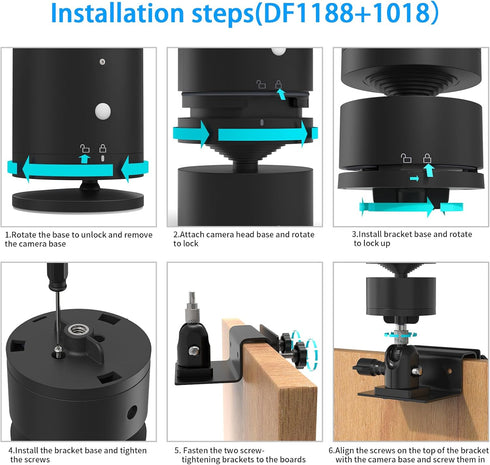 Installation steps(DF1188+1018)

1.Rotate the base to unlock and remove the camera base

2.Attach camera head base and rotate to lock

3.Install bracket base and rotate to lock up

4.Install the bracket base and tighten the screws

5. Fasten the two screw-tightening brackets to the boards

6.Align the screws on the top of the bracket with the camera base and screw them in