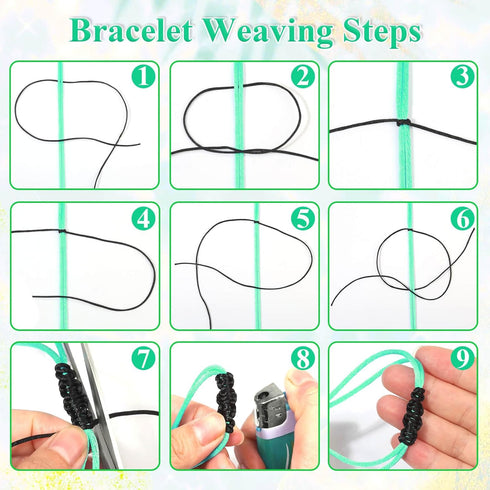 Bracelet Weaving Steps

1

2

3

4

5

6

7

8

9