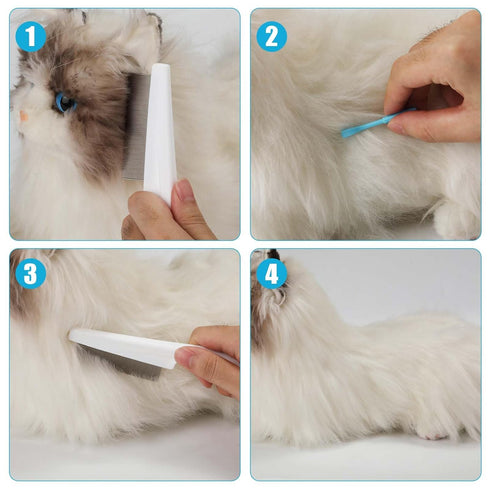 1

2

3

4