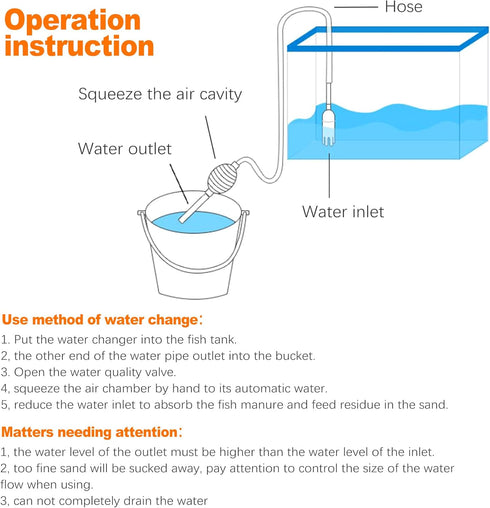 Operation instruction

Hose

Squeeze the air cavity

Water outlet

Water inlet

Use method of water change:

1. Put the water changer into the fish tank.
2, the other end of the water pipe outlet into the bucket.
3. Open the water quality valve.
4, squeeze the air chamber by hand to its automatic water.
5, reduce the water inlet to absorb the fish manure and feed residue in the sand.

Matters needing attention:

1, the water level of the outlet must be higher than the water level of the inlet.
2, too fine sand will be sucked away, pay attention to control the size of the water flow when using.
3, can not completely drain the water