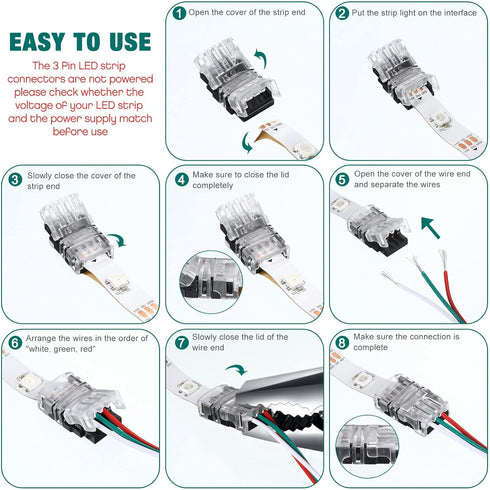 EASY TO USE

The 3 Pin LED strip connectors are not powered please check whether the voltage of your LED strip and the power supply match before use

1 Open the cover of the strip end

2 Put the strip light on the interface

3 Slowly close the cover of the strip end

4 Make sure to close the lid completely

5 Open the cover of the wire end and separate the wires

6 Arrange the wires in the order of "white, green, red"

7 Slowly close the lid of the wire end

8 Make sure the connection is complete