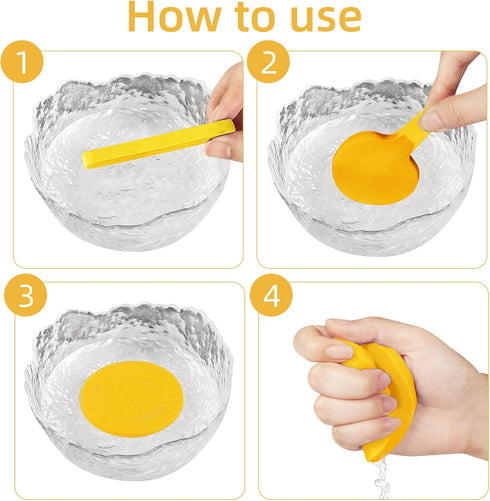 How to use

1

2

3

4