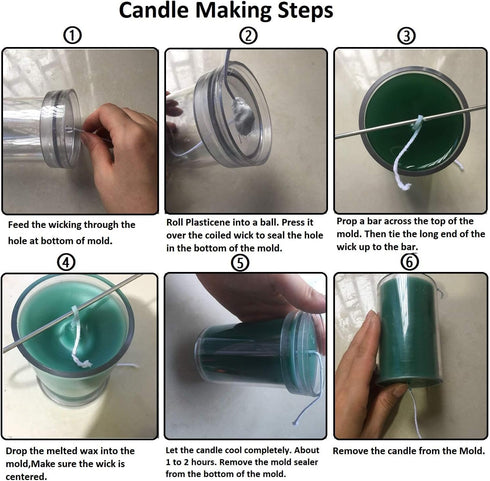 Candle Making Steps

①

Feed the wicking through the hole at bottom of mold.

②

Roll Plasticene into a ball. Press it over the coiled wick to seal the hole in the bottom of the mold.

③

Prop a bar across the top of the mold. Then tie the long end of the wick up to the bar.

④

Drop the melted wax into the mold,Make sure the wick is centered.

⑤

Let the candle cool completely. About 1 to 2 hours. Remove the mold sealer from the bottom of the mold.

⑥

Remove the candle from the Mold.