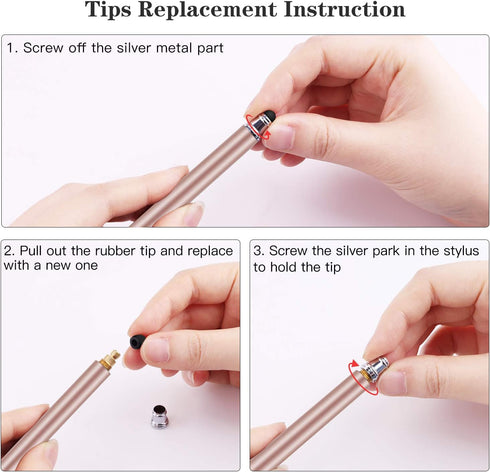 Tips Replacement Instruction

1. Screw off the silver metal part

2. Pull out the rubber tip and replace with a new one

3. Screw the silver park in the stylus to hold the tip