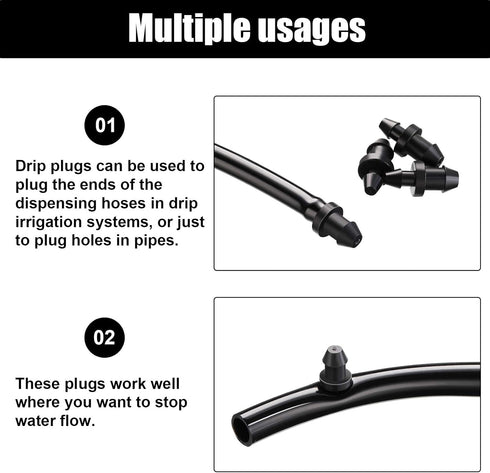 Multiple usages

01

Drip plugs can be used to plug the ends of the dispensing hoses in drip irrigation systems, or just to plug holes in pipes.

02

These plugs work well where you want to stop water flow.