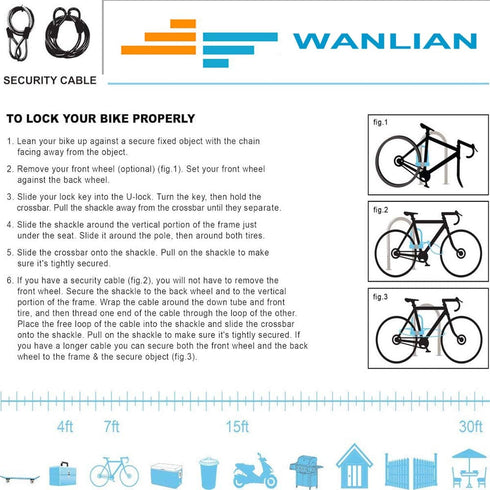 SECURITY CABLE

WANLIAN

TO LOCK YOUR BIKE PROPERLY

1. Lean your bike up against a secure fixed object with the chain facing away from the object.

2. Remove your front wheel (optional) (fig.1). Set your front wheel against the back wheel.

3. Slide your lock key into the U-lock. Turn the key, then hold the crossbar. Pull the shackle away from the crossbar until they separate.

4. Slide the shackle around the vertical portion of the frame just under the seat. Slide it around the pole, then around both tires.

5. Slide the crossbar onto the shackle. Pull on the shackle to make sure it's tightly secured.

6. If you have a security cable (fig.2), you will not have to remove the front wheel. Secure the shackle to the back wheel and to the vertical portion of the frame. Wrap the cable around the down tube and front tire, and then thread one end of the cable through the loop of the other. Place the free loop of the cable into the shackle and slide the crossbar onto the shackle. Pull on the shackle to make sure it's tightly secured. If you have a longer cable you can secure both the front wheel and the back wheel to the frame & the secure object (fig.3).

fig.1

fig.2

fig.3

4ft 7ft 15ft 30ft