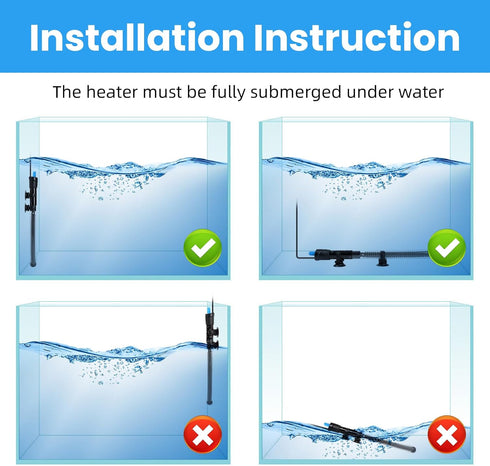 Installation Instruction

The heater must be fully submerged under water