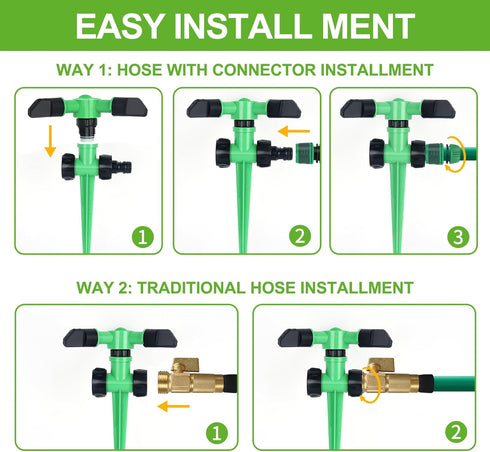 EASY INSTALL MENT

WAY 1: HOSE WITH CONNECTOR INSTALLMENT

1

2

3

WAY 2: TRADITIONAL HOSE INSTALLMENT

1

2