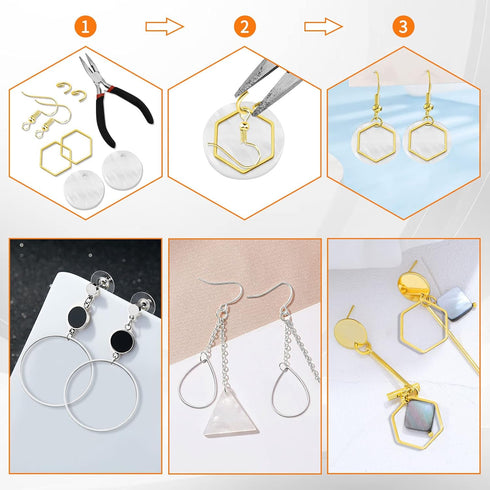 1
2
3