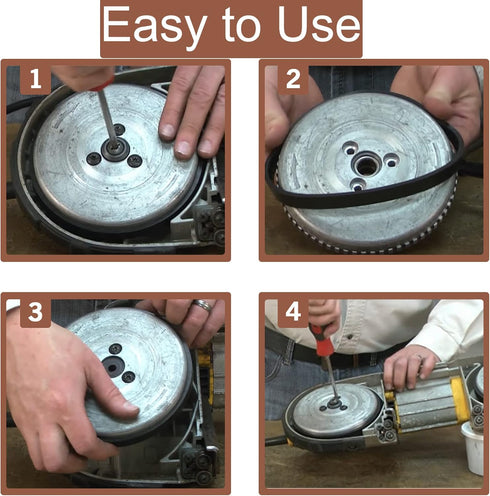 Easy to Use

1

2

3

4