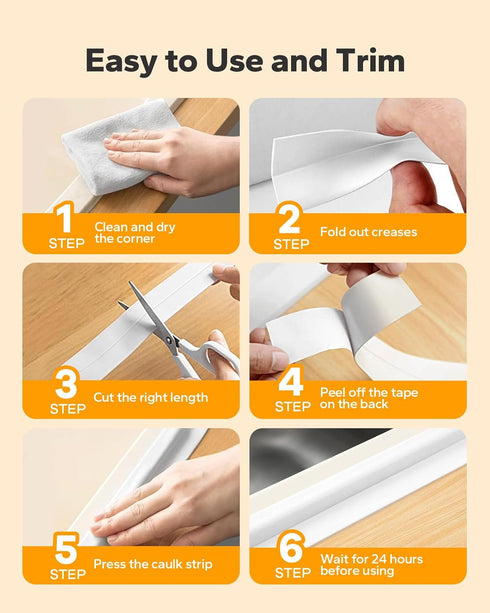 Easy to Use and Trim

1 STEP Clean and dry the corner

2 STEP Fold out creases

3 STEP Cut the right length

4 STEP Peel off the tape on the back

5 STEP Press the caulk strip

6 STEP Wait for 24 hours before using