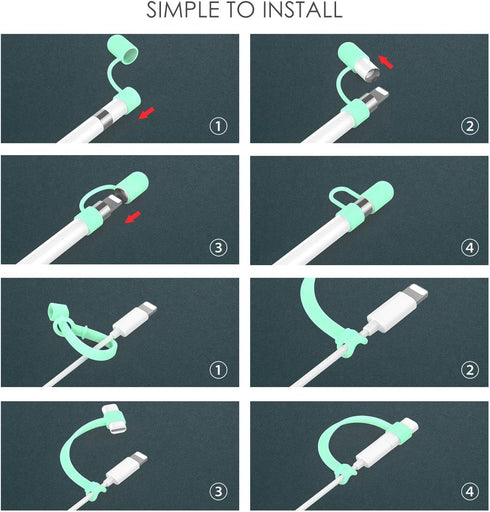 SIMPLE TO INSTALL

①

②

③

④

①

②

③

④