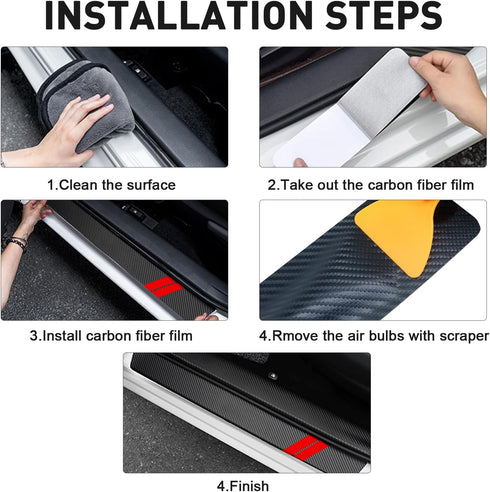 INSTALLATION STEPS

1.Clean the surface

2.Take out the carbon fiber film

3.Install carbon fiber film

4.Rmove the air bulbs with scraper

4.Finish