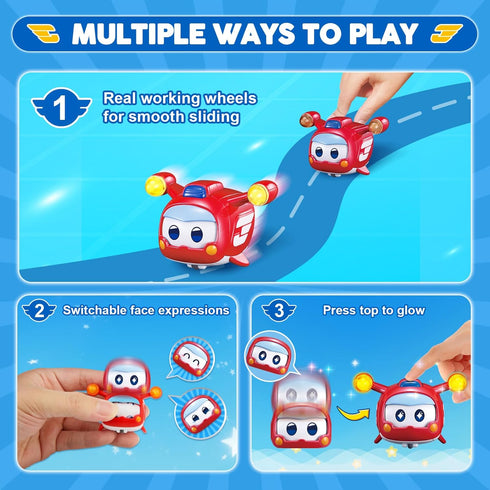 MULTIPLE WAYS TO PLAY

1 Real working wheels for smooth sliding

2 Switchable face expressions

3 Press top to glow