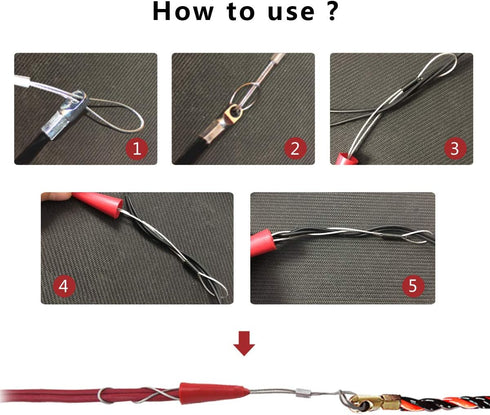 How to use ?

1

2

3

4

5