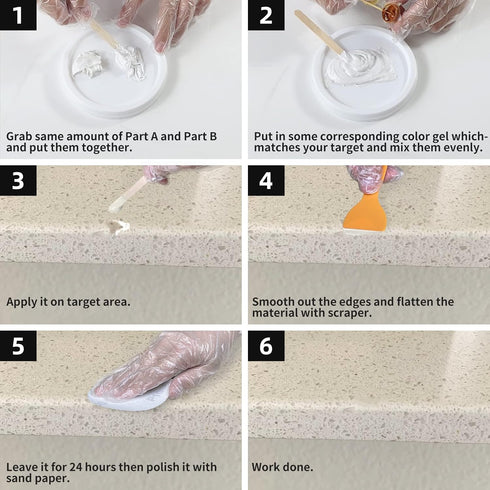 1

Grab same amount of Part A and Part B and put them together.

2

Put in some corresponding color gel which-matches your target and mix them evenly.

3

Apply it on target area.

4

Smooth out the edges and flatten the material with scraper.

5

Leave it for 24 hours then polish it with sand paper.

6

Work done.