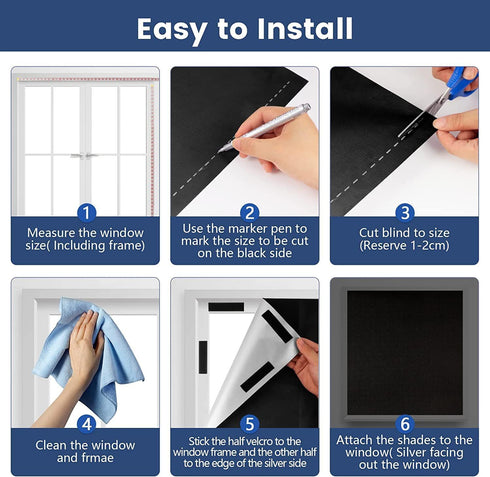 Easy to Install

1
Measure the window size( Including frame)

2
Use the marker pen to mark the size to be cut on the black side

3
Cut blind to size (Reserve 1-2cm)

4
Clean the window and frmae

5
Stick the half velcro to the window frame and the other half to the edge of the silver side

6
Attach the shades to the window( Silver facing out the window)