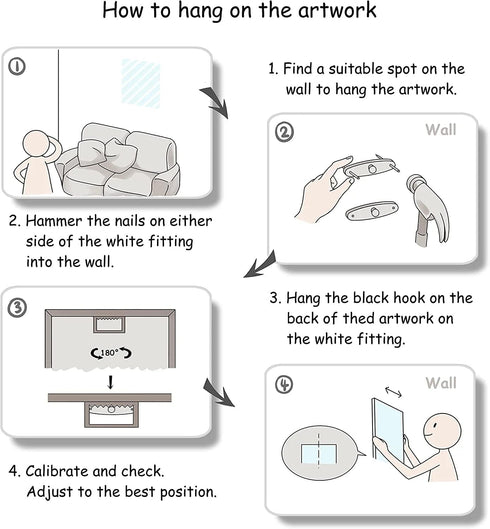 How to hang on the artwork

①

1. Find a suitable spot on the wall to hang the artwork.

② Wall

2. Hammer the nails on either side of the white fitting into the wall.

③

180°

3. Hang the black hook on the back of thed artwork on the white fitting.

④ Wall

4. Calibrate and check. Adjust to the best position.