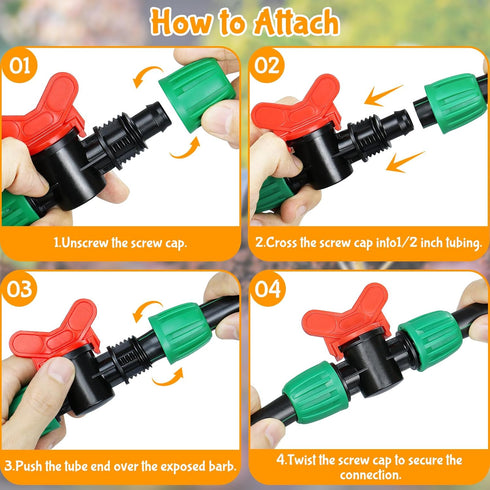 How to Attach

01

1.Unscrew the screw cap.

02

2.Cross the screw cap into1/2 inch tubing.

03

3.Push the tube end over the exposed barb.

04

4.Twist the screw cap to secure the connection.