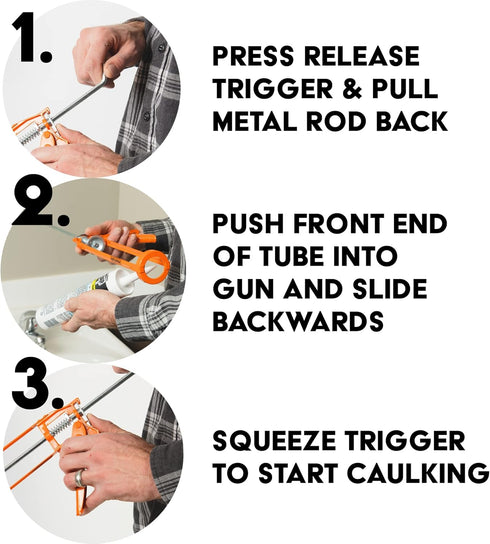 1.

PRESS RELEASE TRIGGER & PULL METAL ROD BACK

2.

PUSH FRONT END OF TUBE INTO GUN AND SLIDE BACKWARDS

3.

SQUEEZE TRIGGER TO START CAULKING