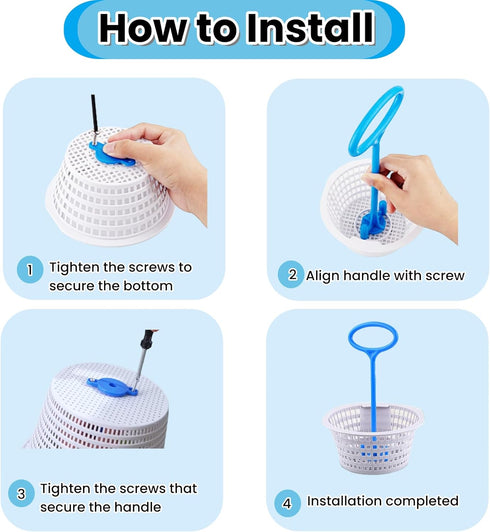 How to Install

1 Tighten the screws to secure the bottom

2 Align handle with screw

3 Tighten the screws that secure the handle

4 Installation completed