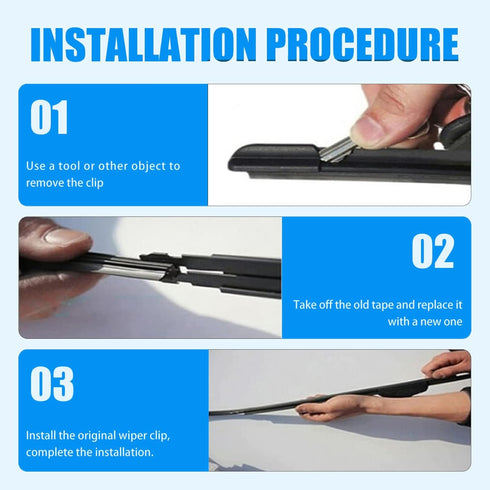 INSTALLATION PROCEDURE

01

Use a tool or other object to remove the clip

02

Take off the old tape and replace it with a new one

03

Install the original wiper clip, complete the installation.