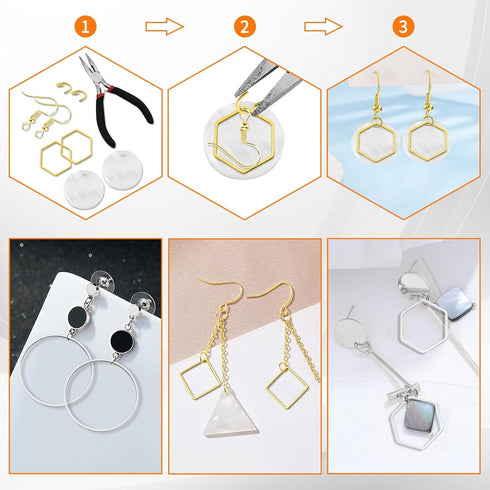 1
2
3