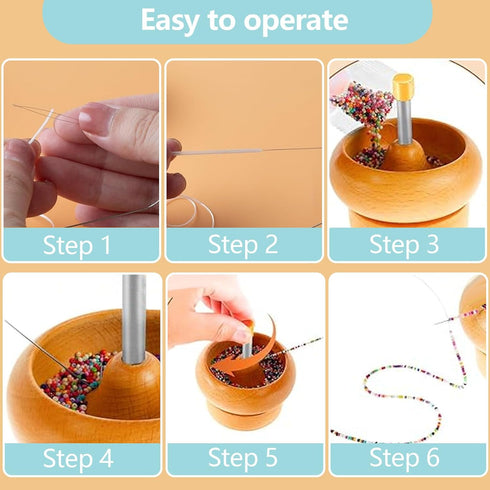 Easy to operate

Step 1

Step 2

Step 3

Step 4

Step 5

Step 6