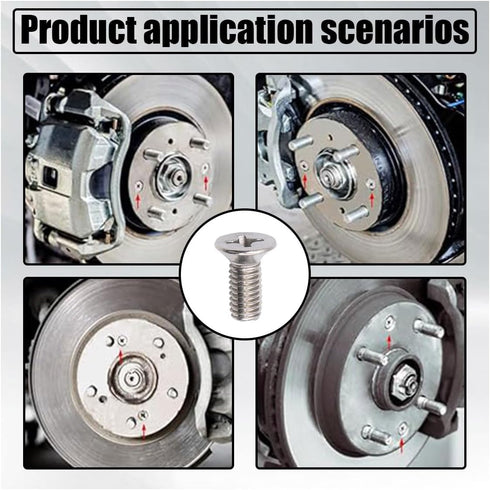 Product application scenarios