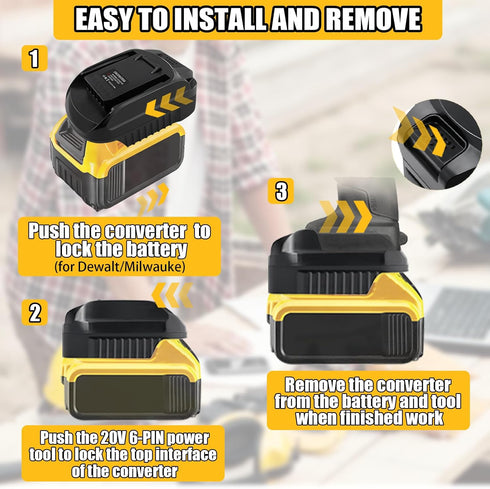 EASY TO INSTALL AND REMOVE

1

Push the converter to lock the battery
(for Dewalt/Milwauke)

2

Push the 20V 6-PIN power tool to lock the top interface of the converter

3

Remove the converter from the battery and tool when finished work