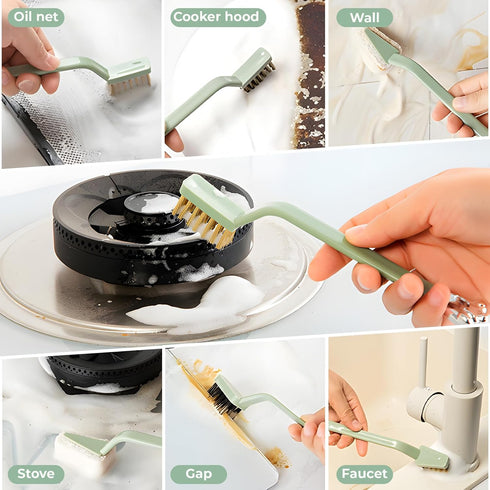 Oil net

Cooker hood

Wall

Stove

Gap

Faucet